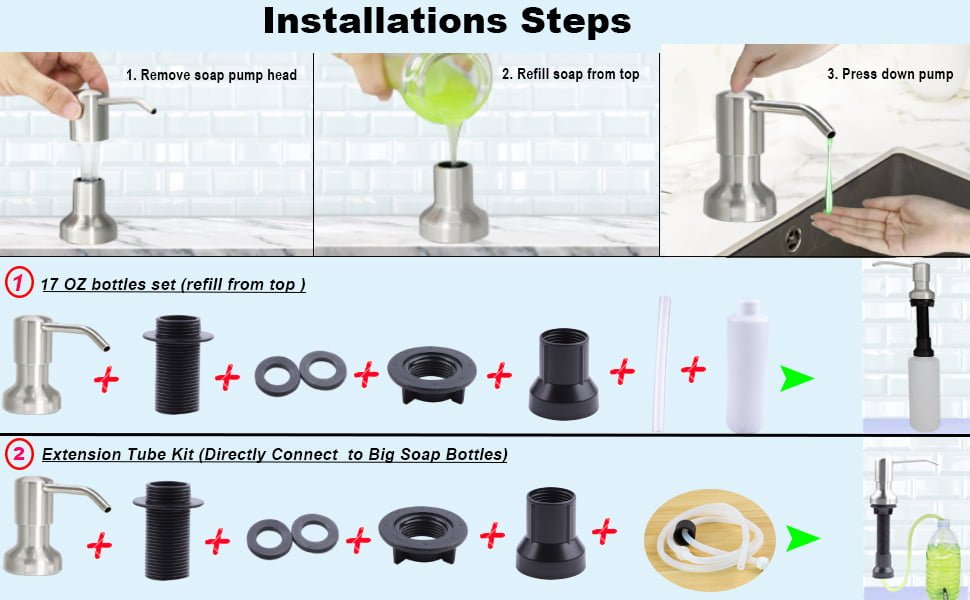 Installations Steps

1. Remove soap pump head

2. Refill soap from top

3. Press down pump

1 17 OZ bottles set (refill from top )

+ + + + + +

2 Extension Tube Kit (Directly Connect to Big Soap Bottles)

+ + + + +