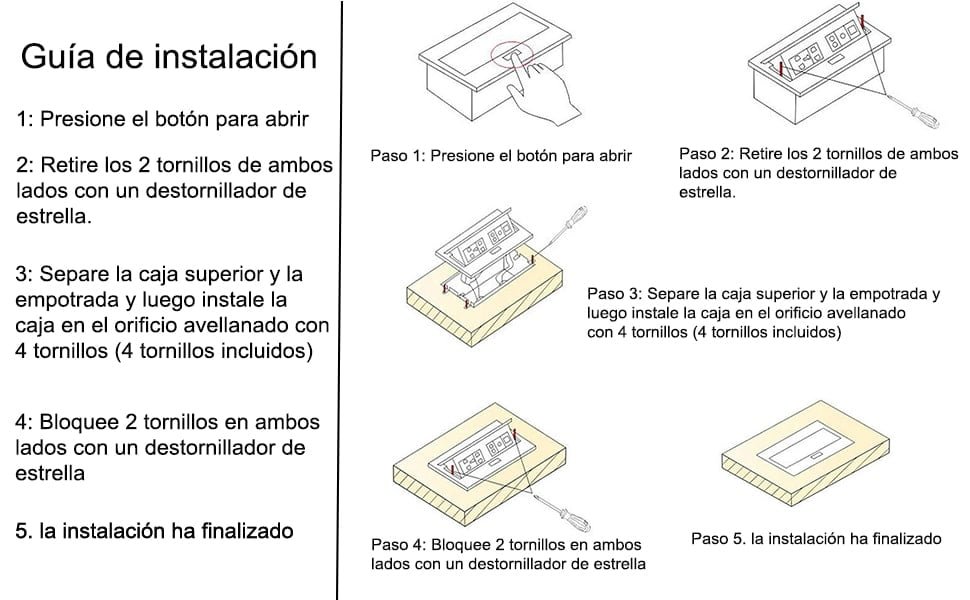 Guía de instalación

1: Presione el botón para abrir

2: Retire los 2 tornillos de ambos lados con un destornillador de estrella.

3: Separe la caja superior y la empotrada y luego instale la caja en el orificio avellanado con 4 tornillos (4 tornillos incluidos)

4: Bloquee 2 tornillos en ambos lados con un destornillador de estrella

5. la instalación ha finalizado

Paso 1: Presione el botón para abrir

Paso 2: Retire los 2 tornillos de ambos lados con un destornillador de estrella.

Paso 3: Separe la caja superior y la empotrada y luego instale la caja en el orificio avellanado con 4 tornillos (4 tornillos incluidos)

Paso 4: Bloquee 2 tornillos en ambos lados con un destornillador de estrella

Paso 5. la instalación ha finalizado