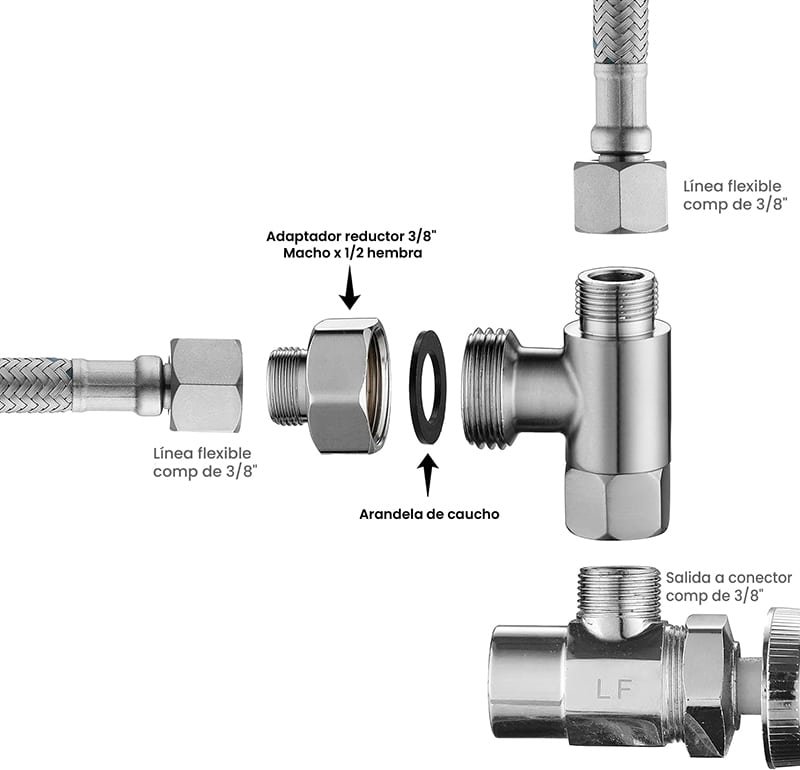 Línea flexible
comp de 3/8"

Adaptador reductor 3/8"
Macho x 1/2 hembra

Línea flexible
comp de 3/8"

Arandela de caucho

Salida a conector
comp de 3/8"

LF