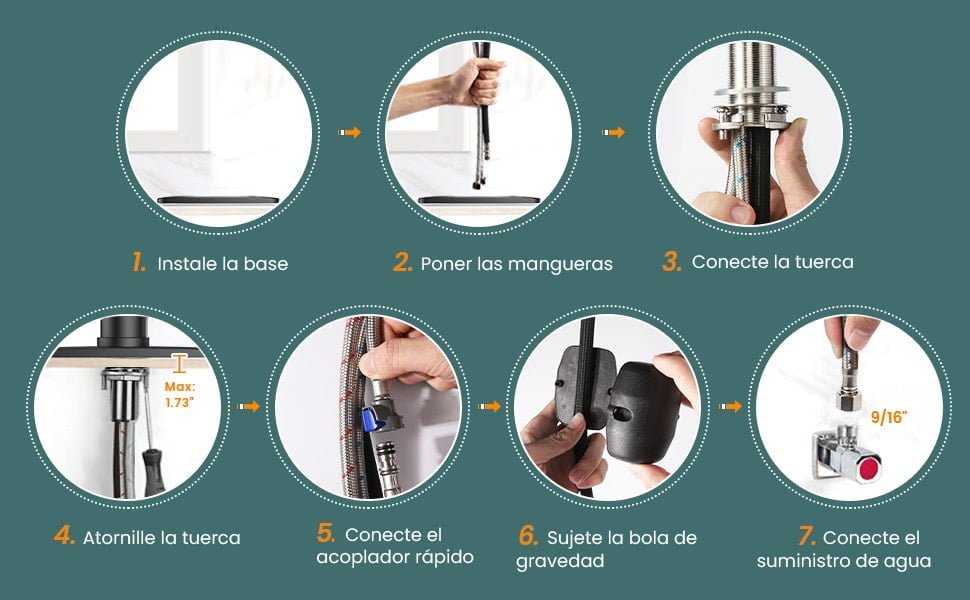 1. Instale la base

2. Poner las mangueras

3. Conecte la tuerca

Max: 1.73"

4. Atornille la tuerca

5. Conecte el acoplador rápido

6. Sujete la bola de gravedad

9/16"

7. Conecte el suministro de agua