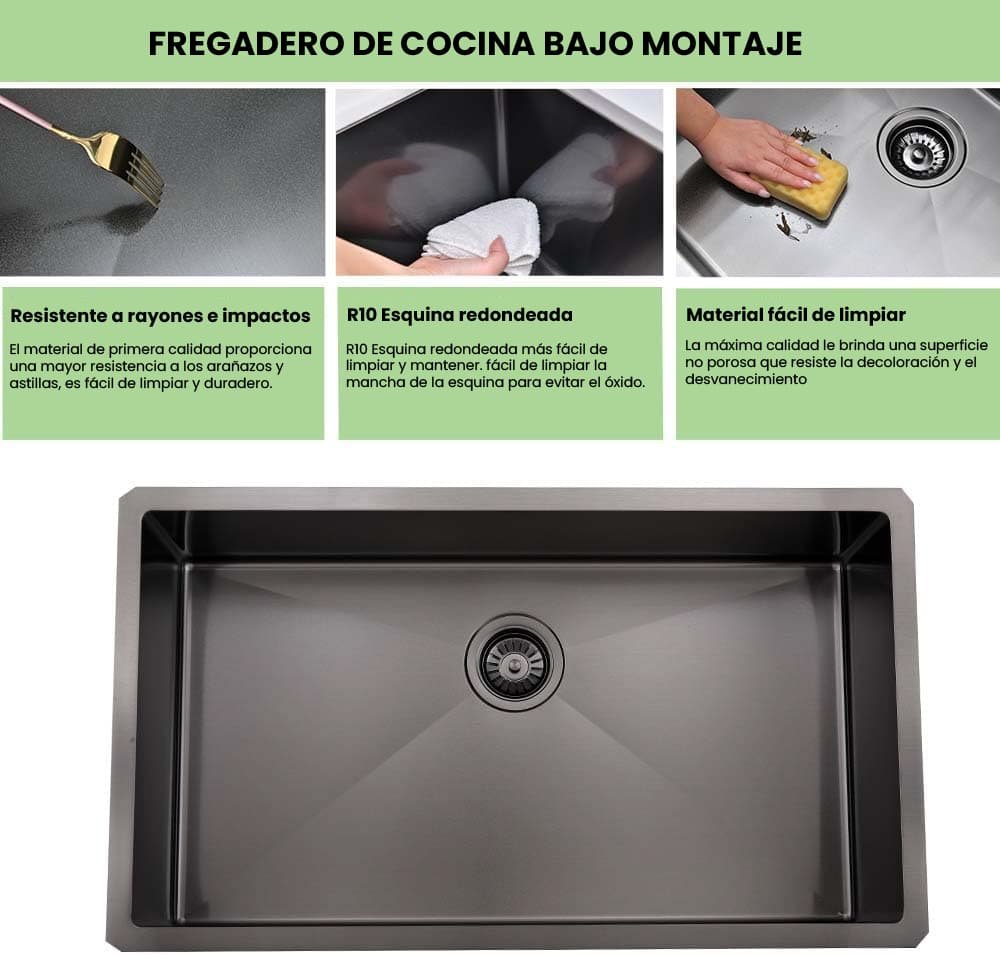 FREGADERO DE COCINA BAJO MONTAJE

Resistente a rayones e impactos

El material de primera calidad proporciona una mayor resistencia a los arañazos y astillas, es fácil de limpiar y duradero.

R10 Esquina redondeada

R10 Esquina redondeada más fácil de limpiar y mantener. fácil de limpiar la mancha de la esquina para evitar el óxido.

Material fácil de limpiar

La máxima calidad le brinda una superficie no porosa que resiste la decoloración y el desvanecimiento