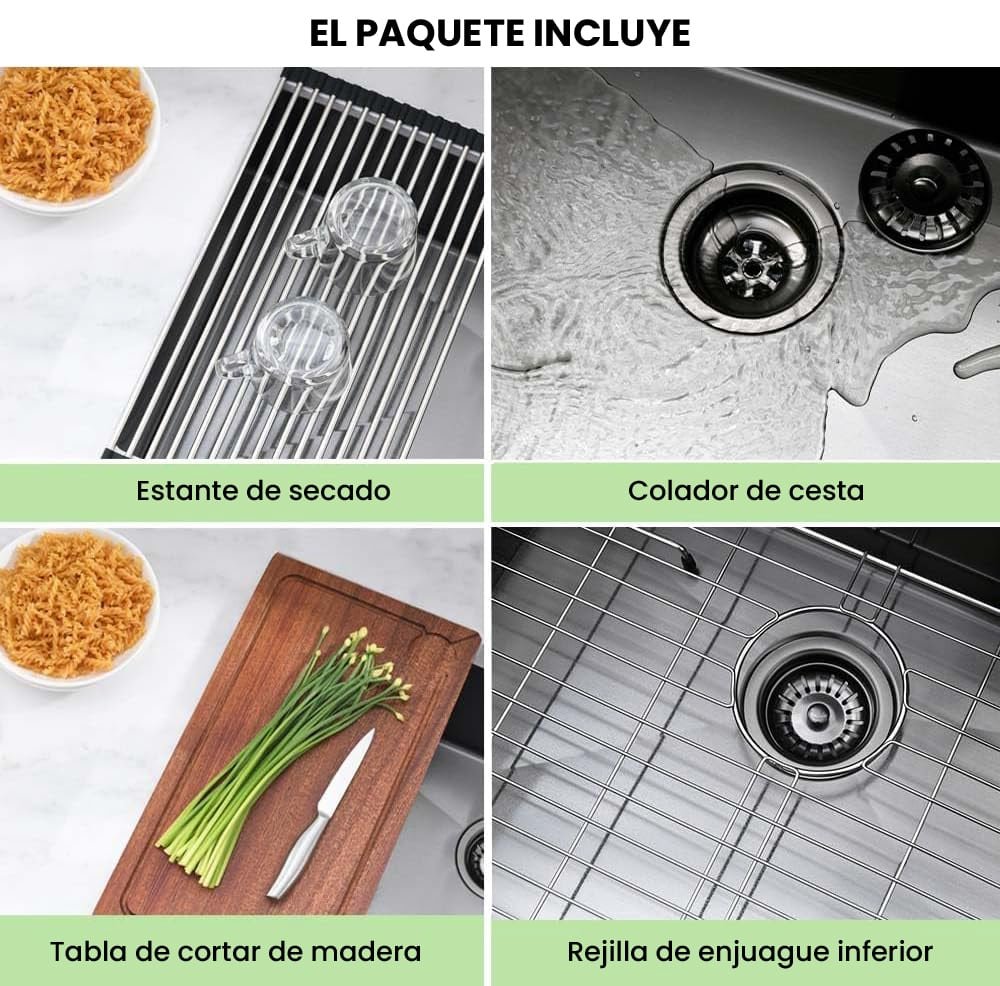 EL PAQUETE INCLUYE

Estante de secado

Colador de cesta

Tabla de cortar de madera

Rejilla de enjuague inferior