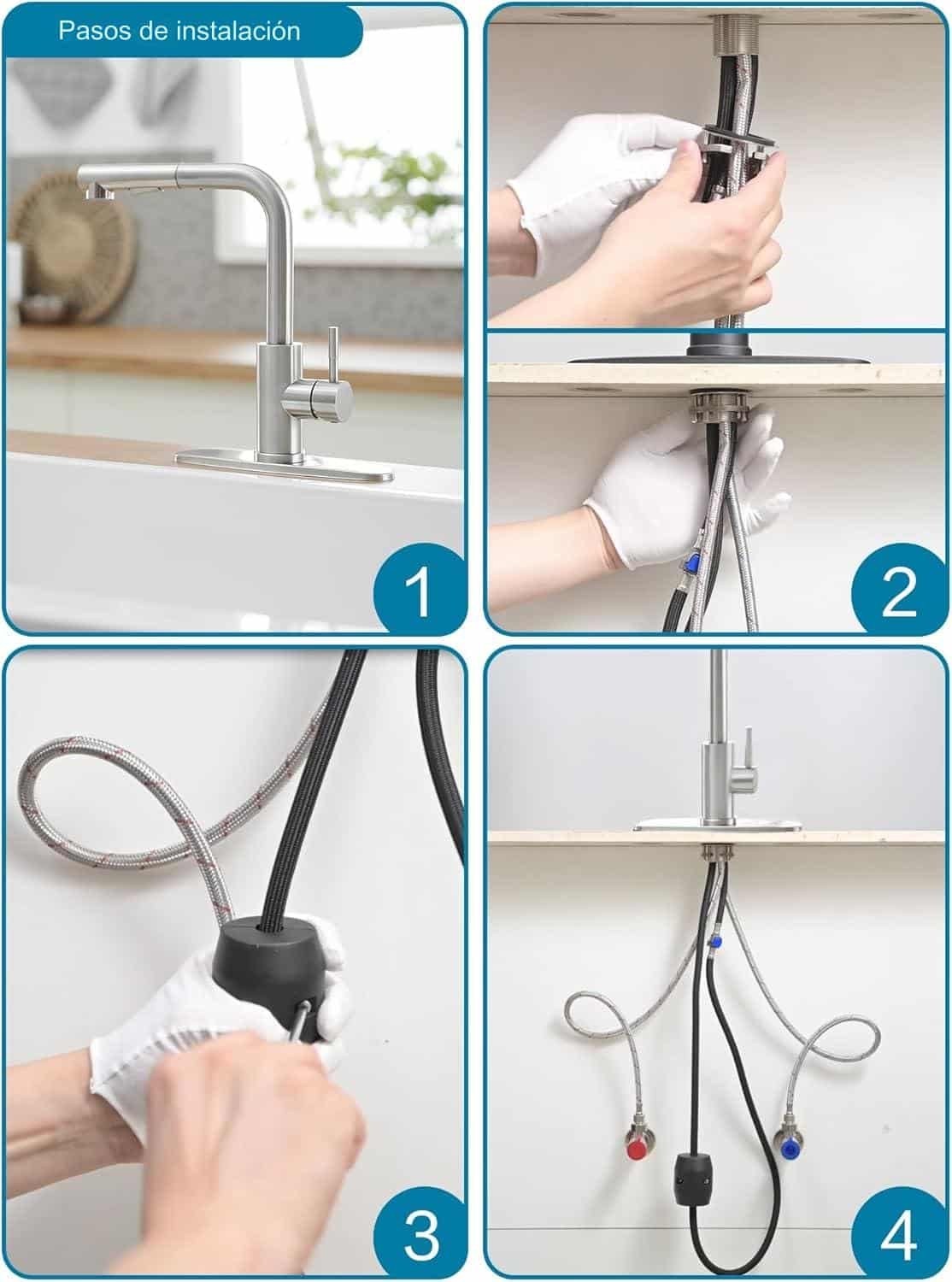 Pasos de instalación

1

2

3

4