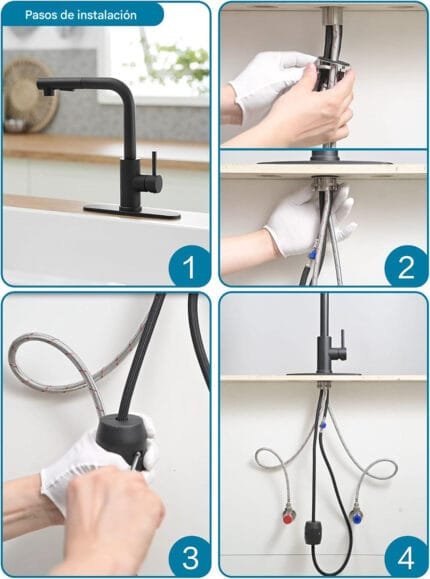 Pasos de instalación

1

2

3

4