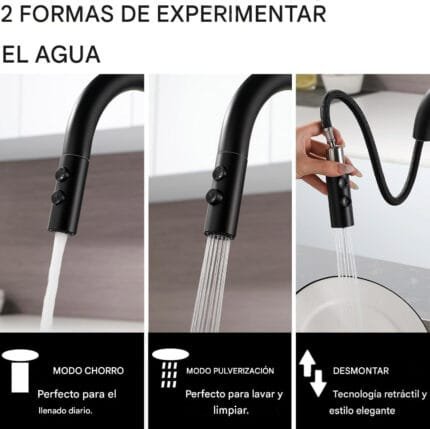 2 FORMAS DE EXPERIMENTAR

EL AGUA

MODO CHORRO

Perfecto para el llenado diario.

MODO PULVERIZACIÓN

Perfecto para lavar y limpiar.

DESMONTAR

Tecnología retráctil y estilo elegante