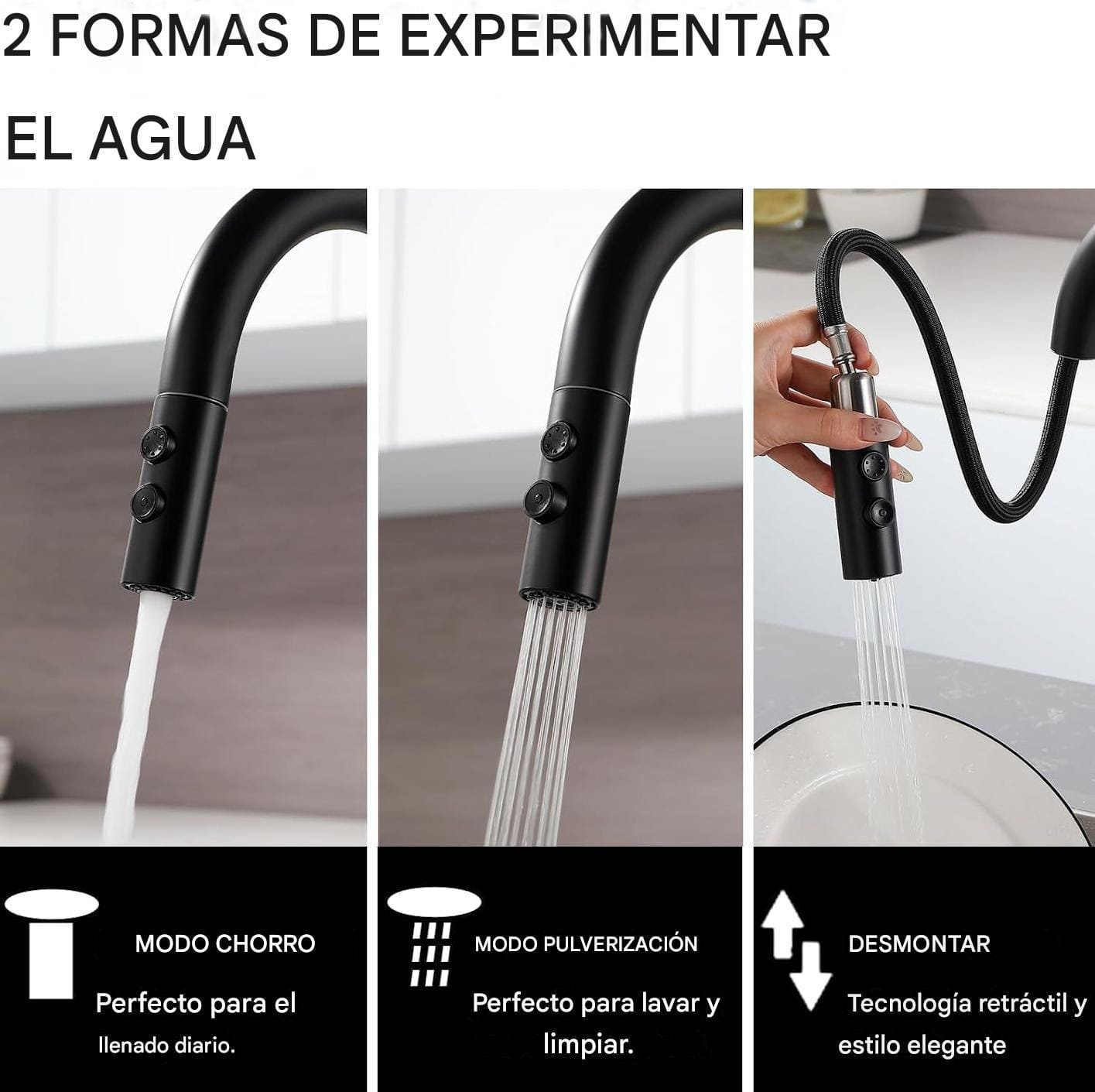 2 FORMAS DE EXPERIMENTAR EL AGUA

MODO CHORRO

Perfecto para el llenado diario.

MODO PULVERIZACIÓN

Perfecto para lavar y limpiar.

DESMONTAR

Tecnología retráctil y estilo elegante